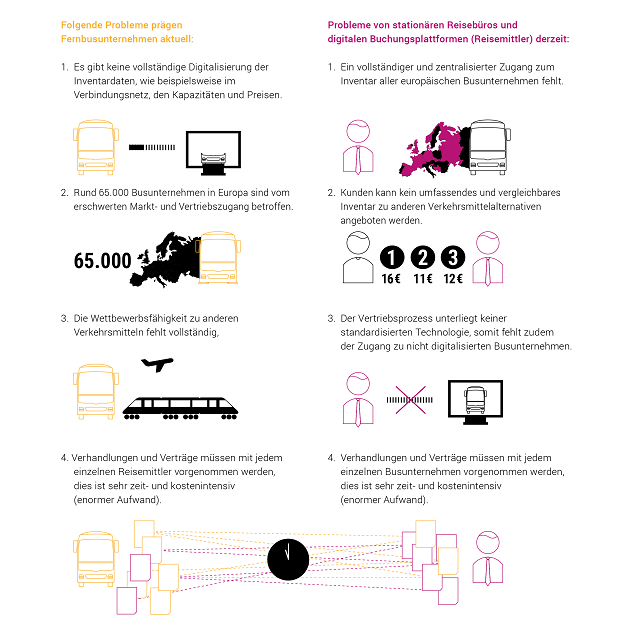 Folgende Probleme prägen Fernbusunternehmen aktuell:

1. Es gibt keine vollständige Digitalisierung der Inventardaten, wie beispielsweise im Verbindungsnetz, den Kapazitäten und Preisen.

2. Rund 65.000 Busunternehmen in Europa sind vom erschwerten Markt- und Vertriebszugang betroffen.

65.000

3. Die Wettbewerbsfähigkeit zu anderen Verkehrsmitteln fehlt vollständig,

4. Verhandlungen und Verträge müssen mit jedem einzelnen Reisemittler vorgenommen werden, dies ist sehr zeit- und kostenintensiv (enormer Aufwand).

Probleme von stationären Reisebüros und digitalen Buchungsplattformen (Reisemittler) derzeit:

1. Ein vollständiger und zentralisierter Zugang zum Inventar aller europäischen Busunternehmen fehlt.

2. Kunden kann kein umfassendes und vergleichbares Inventar zu anderen Verkehrsmittelalternativen angeboten werden.

1 2 3
16€ 11€ 12€

3. Der Vertriebsprozess unterliegt keiner standardisierten Technologie, somit fehlt zudem der Zugang zu nicht digitalisierten Busunternehmen.

4. Verhandlungen und Verträge müssen mit jedem einzelnen Busunternehmen vorgenommen werden, dies ist sehr zeit- und kostenintensiv (enormer Aufwand).